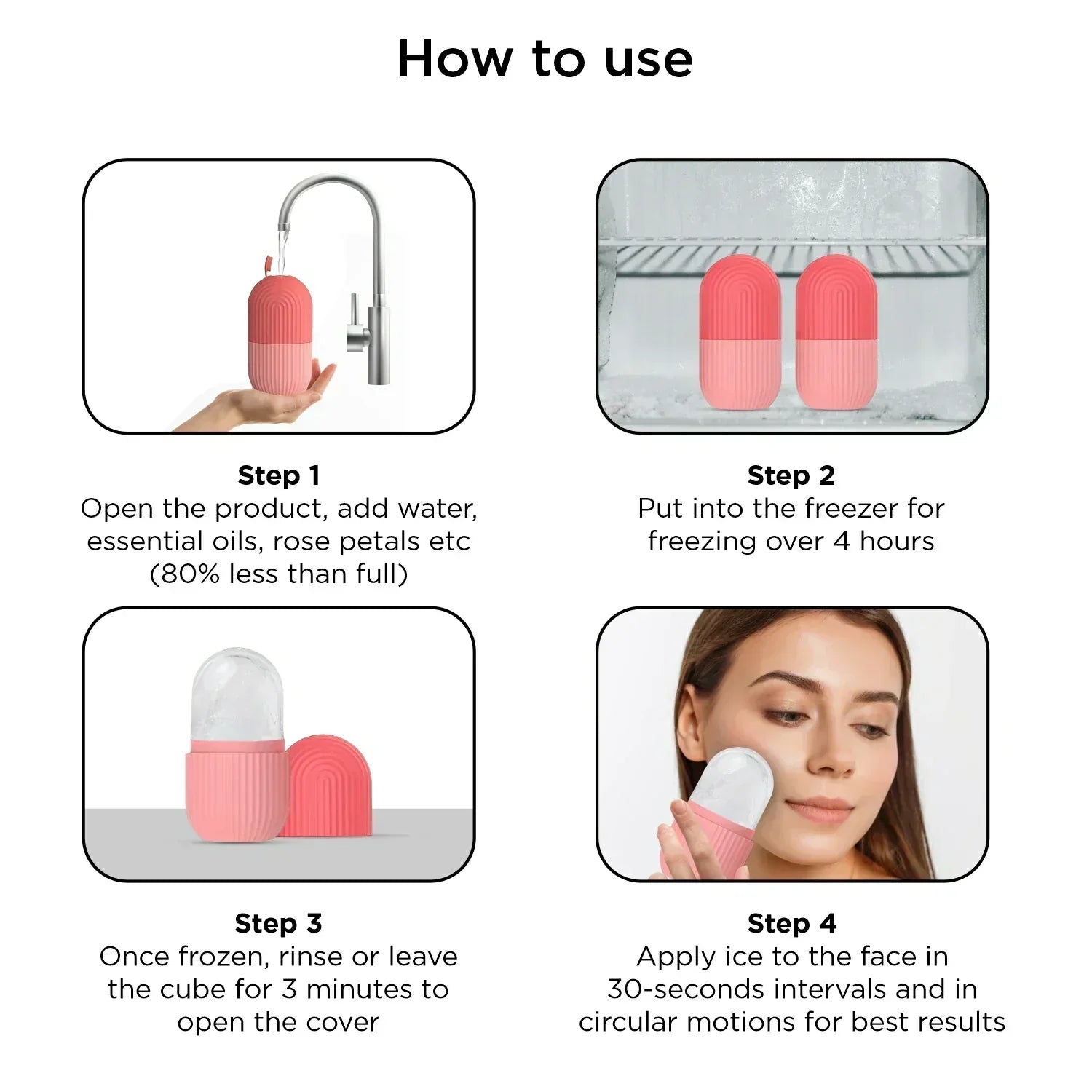 How to use

Step 1
Open the product, add water, essential oils, rose petals etc (80% less than full)

Step 2
Put into the freezer for freezing over 4 hours

Step 3
Once frozen, rinse or leave the cube for 3 minutes to open the cover

Step 4
Apply ice to the face in 30-seconds intervals and in circular motions for best results